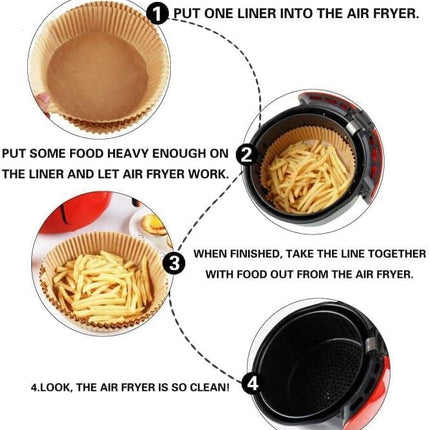 1 PUT ONE LINER INTO THE AIR FRYER.

PUT SOME FOOD HEAVY ENOUGH ON THE LINER AND LET AIR FRYER WORK. 2

3 WHEN FINISHED, TAKE THE LINE TOGETHER WITH FOOD OUT FROM THE AIR FRYER.

4.LOOK, THE AIR FRYER IS SO CLEAN! 4